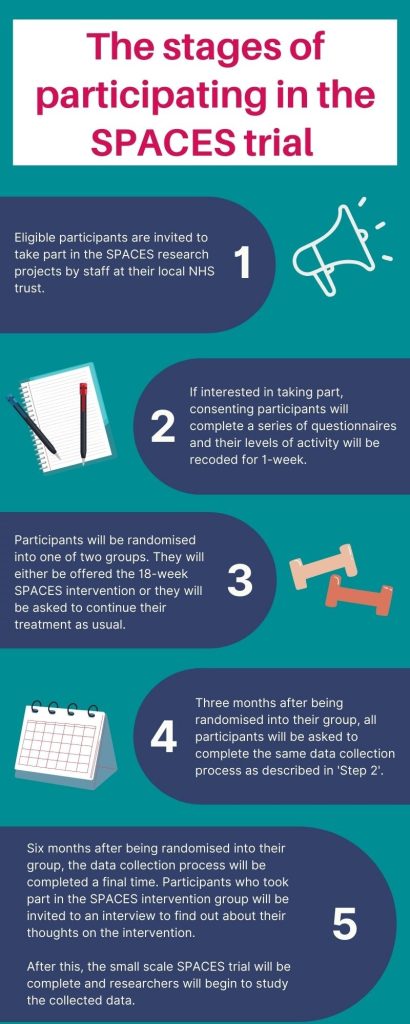 The stages of participating in the SPACES trial

Eligible participants are invited to take part in the SPACES research projects by staff at their local NHS trust.

1

2

If interested in taking part, consenting participants will complete a series of questionnaires and their levels of activity will be recoded for 1-week.

Participants will be randomised into one of two groups. They will either be offered the 18-week SPACES intervention or they will be asked to continue their treatment as usual.

3

4

Three months after being randomised into their group, all participants will be asked to complete the same data collection process as described in 'Step 2'.

Six months after being randomised into their group, the data collection process will be completed a final time. Participants who took part in the SPACES intervention group will be invited to an interview to find out about their thoughts on the intervention.

After this, the small scale SPACES trial will be complete and researchers will begin to study the collected data.

5